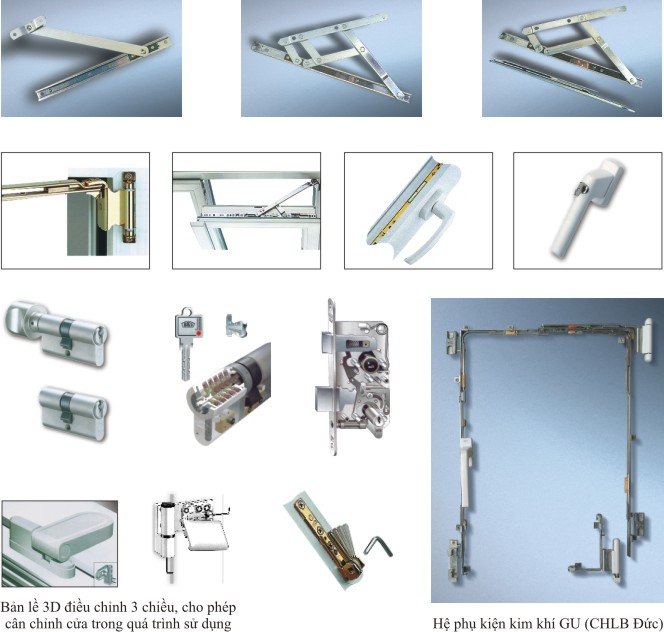 Bản lề 3D điều chỉnh 3 chiều, cho phép cân chỉnh cửa trong quá trình sử dụng

Hệ phụ kiện kim khí GU (CHLB Đức)